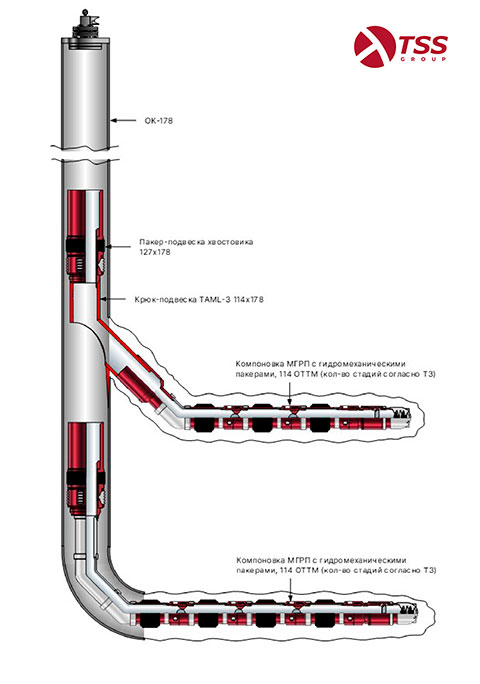 TSS
GROUP

ОК-178

Пакер-подвеска хвостовика 127х178

Крюк-подвеска TAML-3 114х178

Компоновка МГРП с гидромеханическими пакерами, 114 ОТТМ (кол-во стадий согласно ТЗ)

Компоновка МГРП с гидромеханическими пакерами, 114 ОТТМ (кол-во стадий согласно ТЗ)